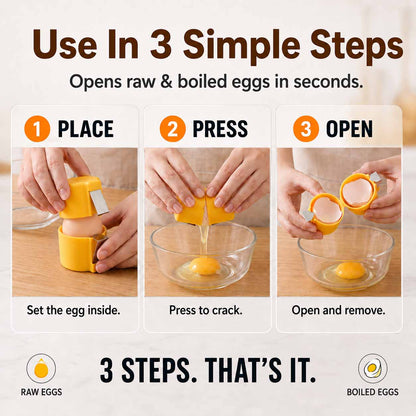 Use In 3 Simple Steps

Opens raw & boiled eggs in seconds.

1 PLACE

Set the egg inside.

2 PRESS

Press to crack.

3 OPEN

Open and remove.

RAW EGGS

3 STEPS. THAT'S IT.

BOILED EGGS